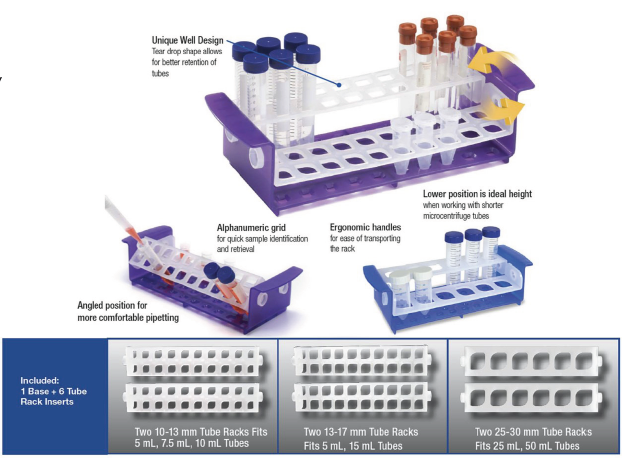 Unique Well Design
Tear drop shape allows for better retention of tubes

Lower position is ideal height
when working with shorter microcentrifuge tubes

Alphanumeric grid
for quick sample identification and retrieval

Ergonomic handles
for ease of transporting the rack

Angled position for more comfortable pipetting

Included:
1 Base + 6 Tube Rack Inserts

Two 10-13 mm Tube Racks Fits 5 mL, 7.5 mL, 10 mL Tubes

Two 13-17 mm Tube Racks Fits 5 mL, 15 mL Tubes

Two 25-30 mm Tube Racks Fits 25 mL, 50 mL Tubes